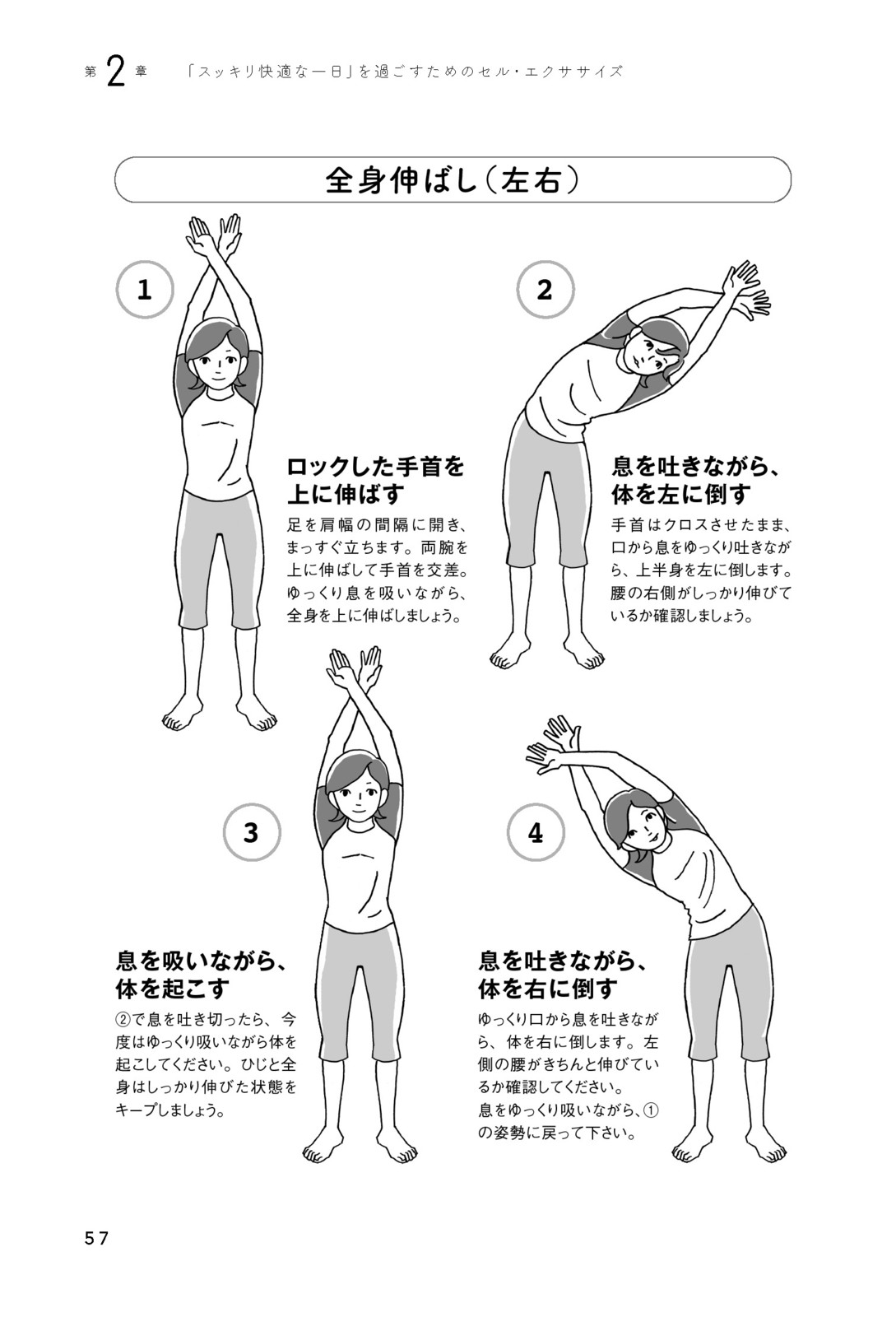 第2章 「スッキリ快適な一日」を過ごすためのセル・エクササイズ

全身伸ばし（左右）

1

ロックした手首を上に伸ばす

足を肩幅の間隔に開き、まっすぐ立ちます。両腕を上に伸ばして手首を交差。ゆっくり息を吸いながら、全身を上に伸ばしましょう。

2

息を吐きながら、体を左に倒す

手首はクロスさせたまま、口から息をゆっくり吐きながら、上半身を左に倒します。腰の右側がしっかり伸びているか確認しましょう。

3

息を吸いながら、体を起こす

②で息を吐き切ったら、今度はゆっくり吸いながら体を起こしてください。ひじと全身はしっかり伸びた状態をキープしましょう。

4

息を吐きながら、体を右に倒す

ゆっくり口から息を吐きながら、体を右に倒します。左側の腰がきちんと伸びているか確認してください。
息をゆっくり吸いながら、①の姿勢に戻って下さい。

57