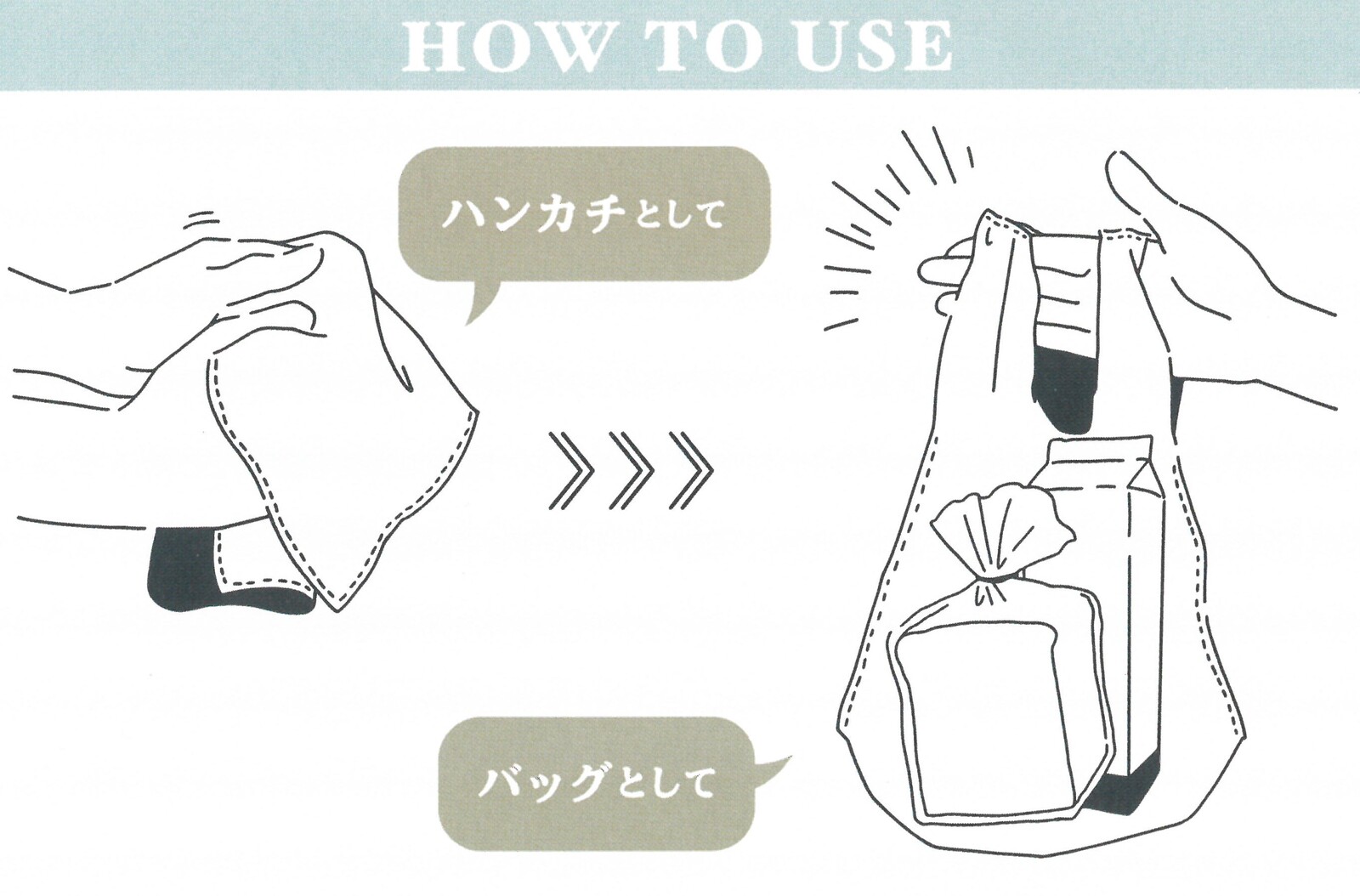 HOW TO USE

ハンカチとして

バッグとして