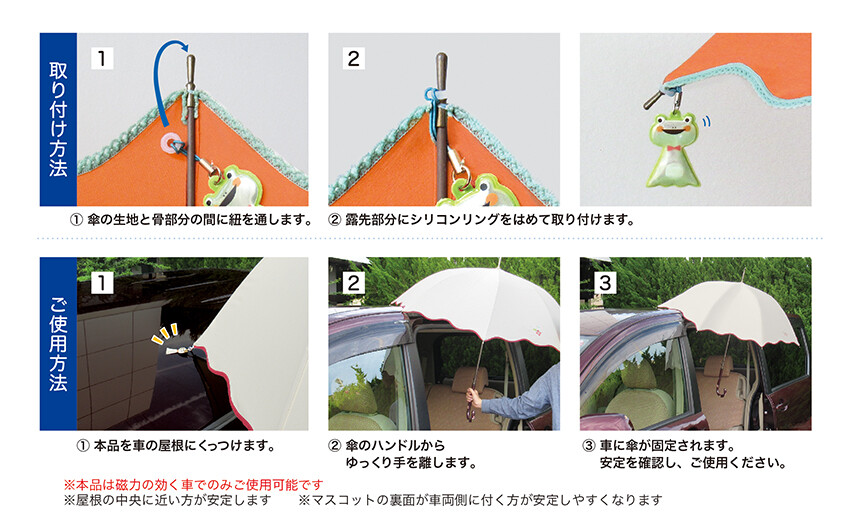 取り付け方法

1

2

① 傘の生地と骨部分の間に紐を通します。 ② 露先部分にシリコンリングをはめて取り付けます。

ご使用方法

1

2

3

① 本品を車の屋根にくっつけます。

② 傘のハンドルから ゆっくり手を離します。

③ 車に傘が固定されます。 安定を確認し、ご使用ください。

※本品は磁力の効く車でのみご使用可能です
※屋根の中央に近い方が安定します ※マスコットの裏面が車両側に付く方が安定しやすくなります