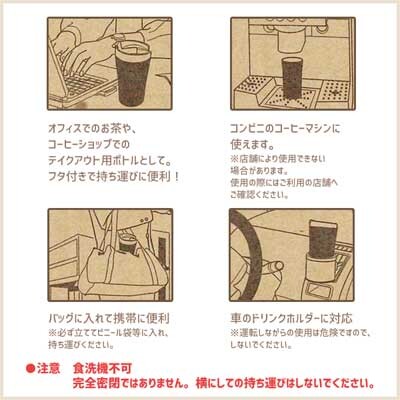 オフィスでのお茶や、
コーヒーショップでの
テイクアウト用ボトルとして。
フタ付きで持ち運びに便利！

コンビニのコーヒーマシンに
使えます。
※店舗により使用できない
場合があります。
使用の際にはご利用の店舗へ
ご確認ください。

バッグに入れて携帯に便利
※必ず立ててビニール袋等に入れ、
持ち運びください。

車のドリンクホルダーに対応
※運転しながらの使用は危険ですので、
しないでください。

●注意　食洗機不可
完全密閉ではありません。横にしての持ち運びはしないでください。